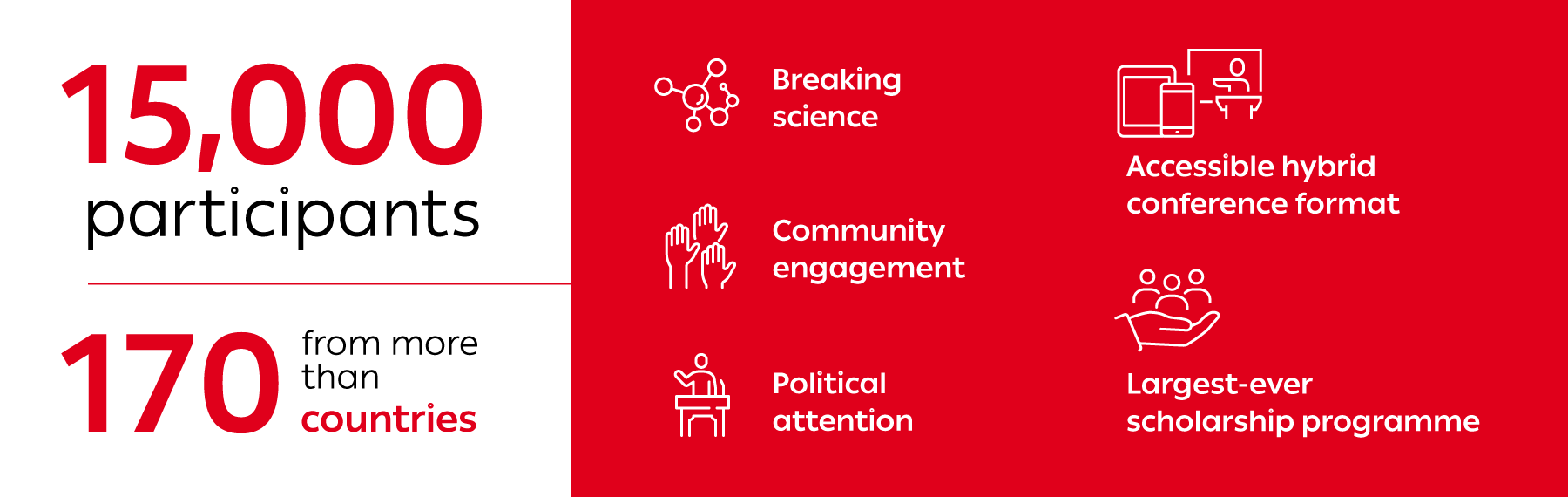 15,000 participants

170 from more than countries

Breaking science

Community engagement

Political attention

Accessible hybrid conference format

Largest-ever scholarship programme